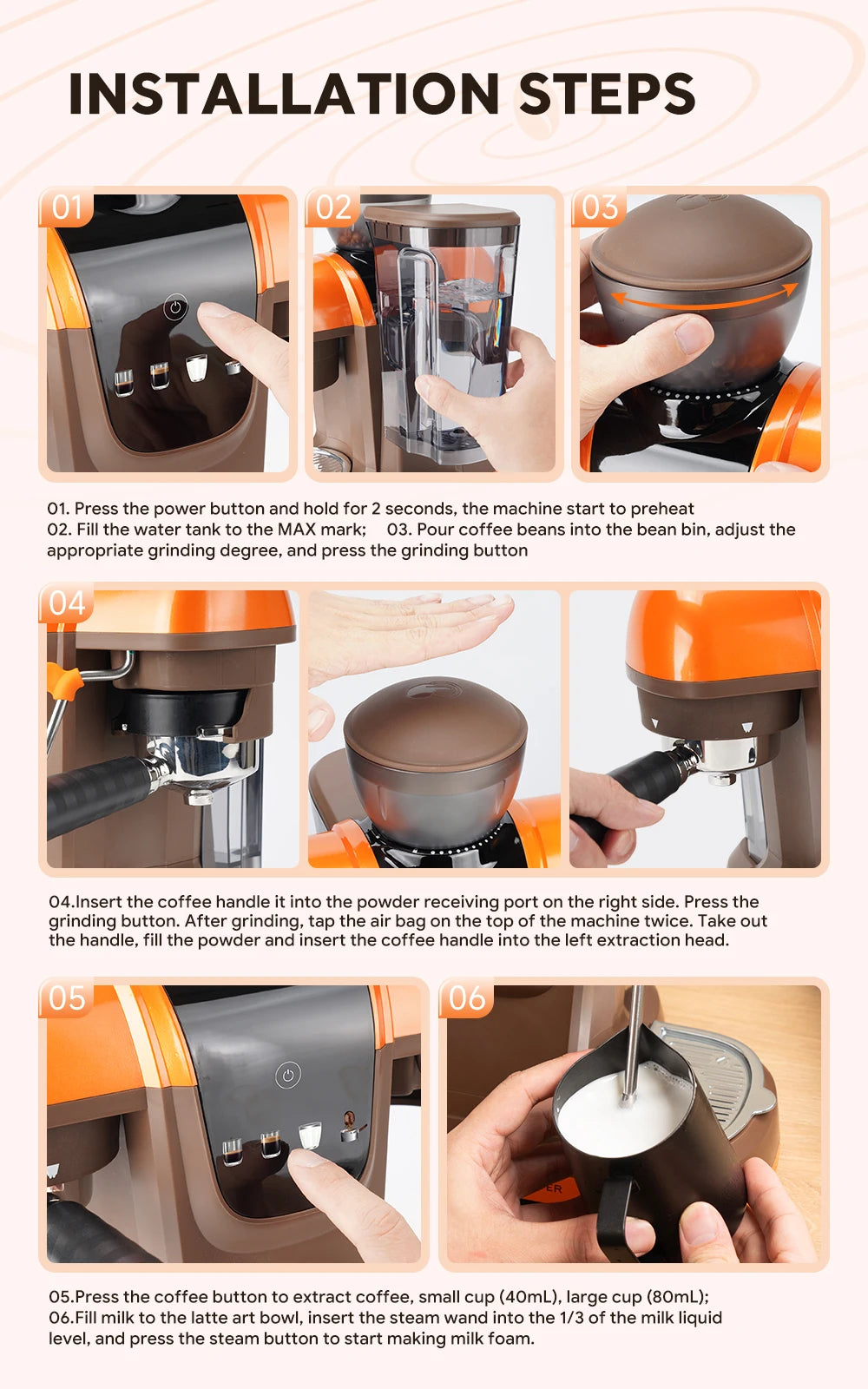 INSTALLATION STEPS

01

02

03

01. Press the power button and hold for 2 seconds, the machine start to preheat
02. Fill the water tank to the MAX mark; 03. Pour coffee beans into the bean bin, adjust the appropriate grinding degree, and press the grinding button

04

04.Insert the coffee handle it into the powder receiving port on the right side. Press the grinding button. After grinding, tap the air bag on the top of the machine twice. Take out the handle, fill the powder and insert the coffee handle into the left extraction head.

05

06

05.Press the coffee button to extract coffee, small cup (40mL), large cup (80mL);
06.Fill milk to the latte art bowl, insert the steam wand into the 1/3 of the milk liquid level, and press the steam button to start making milk foam.