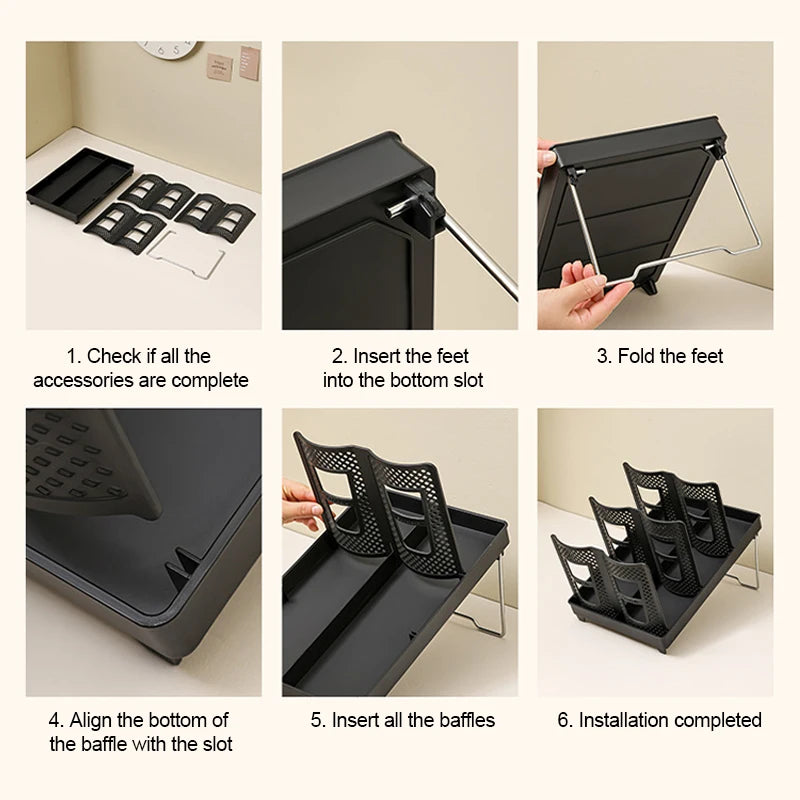 1. Check if all the accessories are complete

2. Insert the feet into the bottom slot

3. Fold the feet

4. Align the bottom of the baffle with the slot

5. Insert all the baffles

6. Installation completed