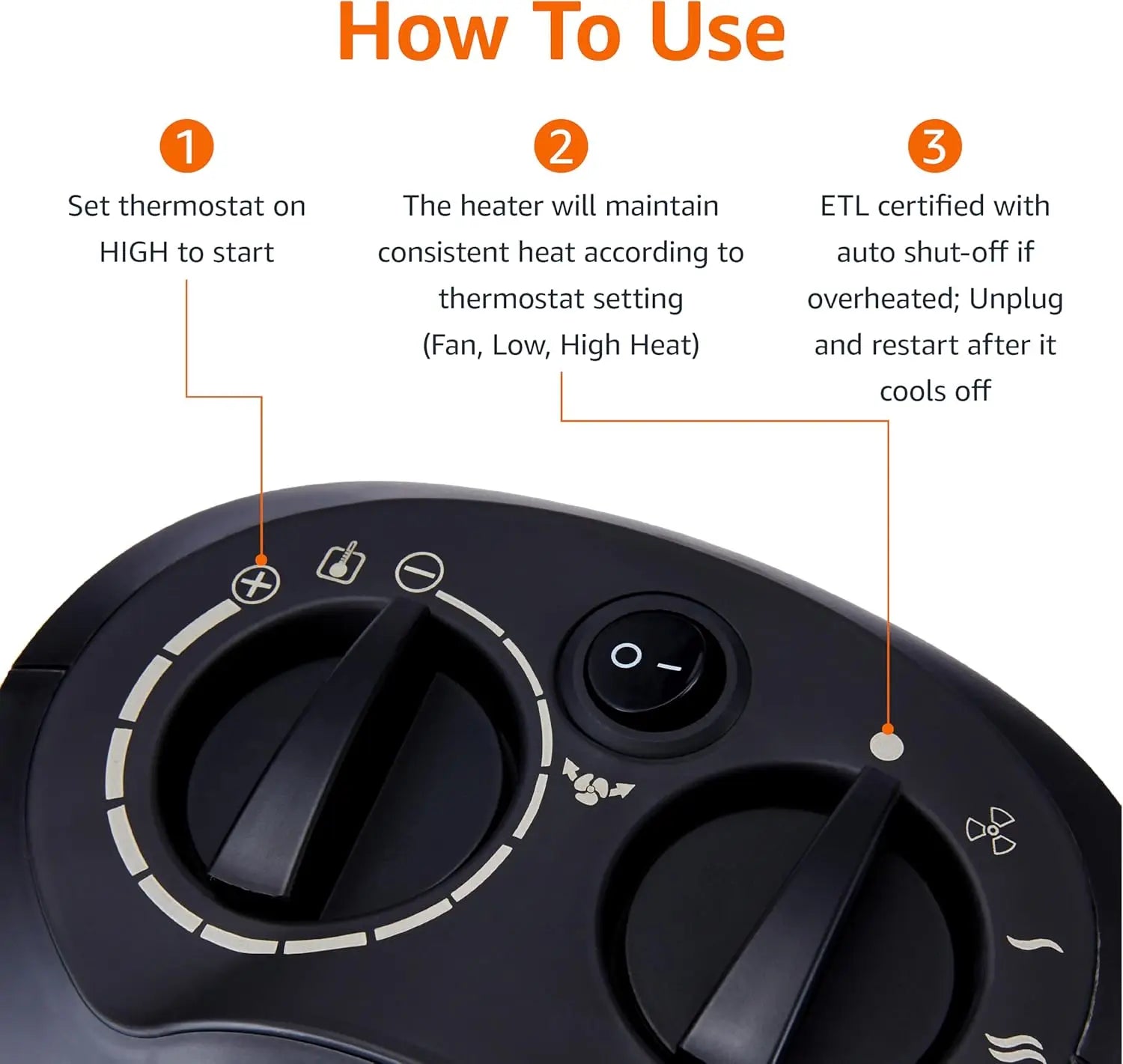 How To Use

1
Set thermostat on HIGH to start

2
The heater will maintain consistent heat according to thermostat setting (Fan, Low, High Heat)

3
ETL certified with auto shut-off if overheated; Unplug and restart after it cools off

O –